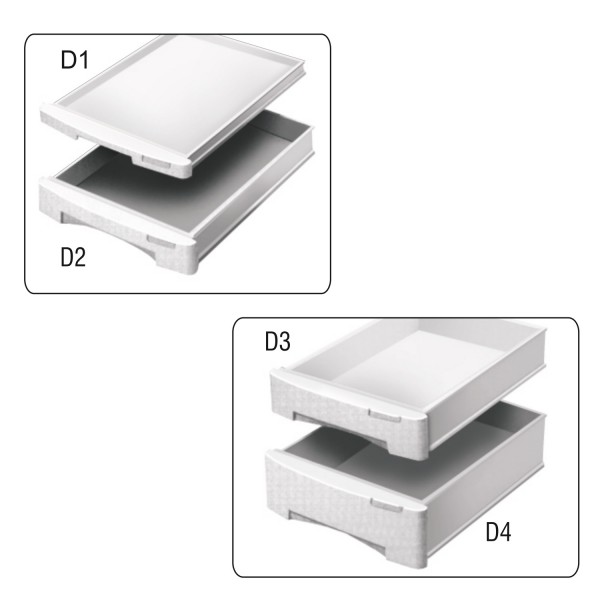 D1

D2

D3

D4